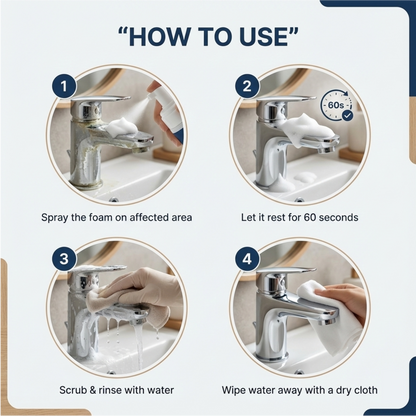 “HOW TO USE”

1

Spray the foam on affected area

2

60s

Let it rest for 60 seconds

3

Scrub & rinse with water

4

Wipe water away with a dry cloth