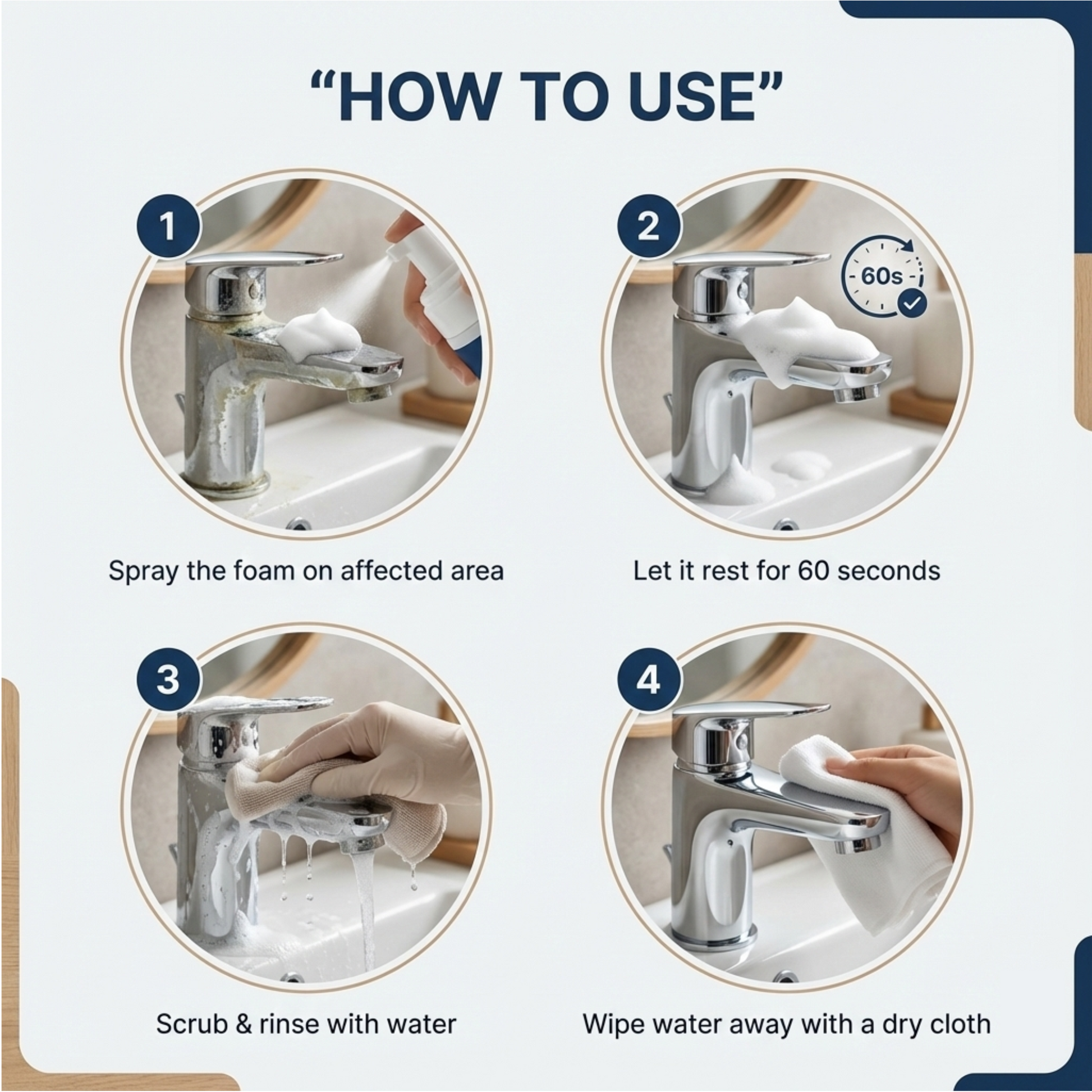 “HOW TO USE”

1

Spray the foam on affected area

2

60s

Let it rest for 60 seconds

3

Scrub & rinse with water

4

Wipe water away with a dry cloth